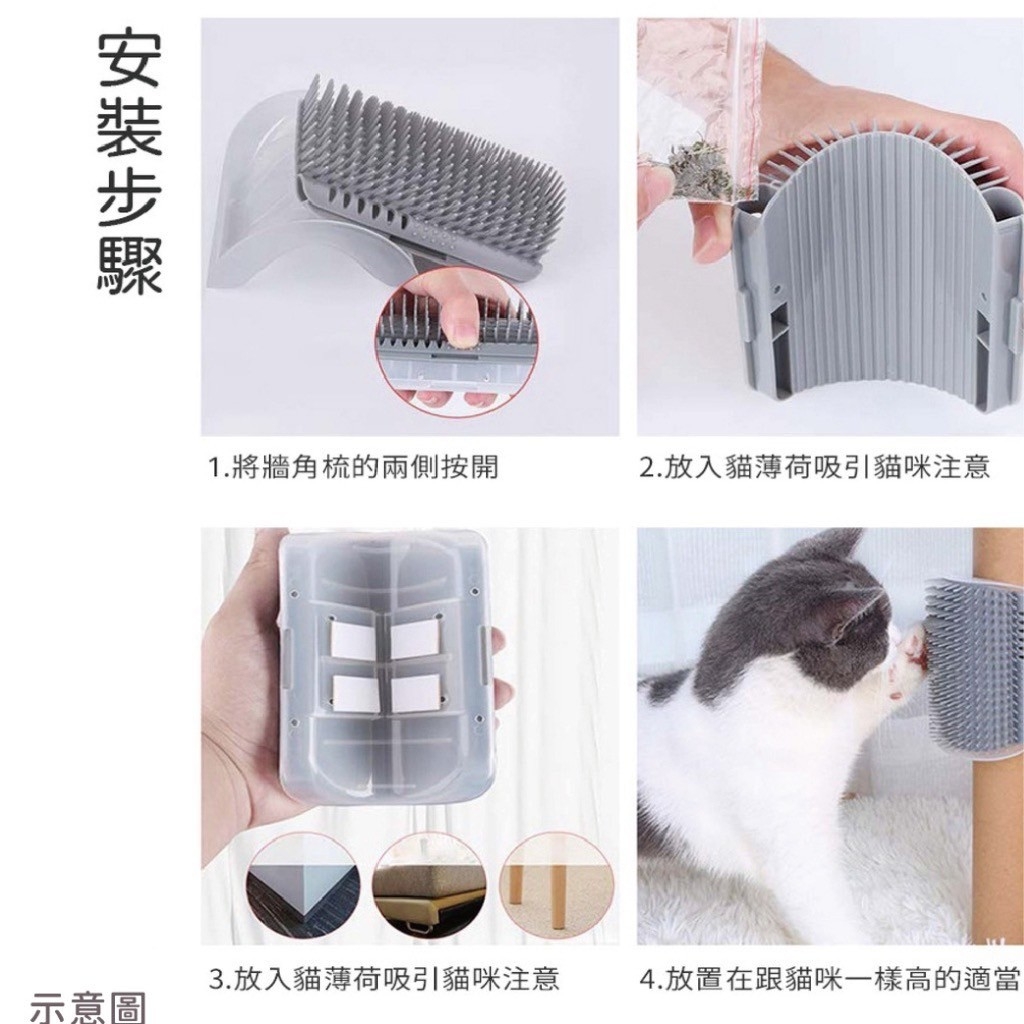 安裝步驟

1.將牆角梳的兩側按開

2.放入貓薄荷吸引貓咪注意

3.放入貓薄荷吸引貓咪注意

4.放置在跟貓咪一樣高的適當

示意圖