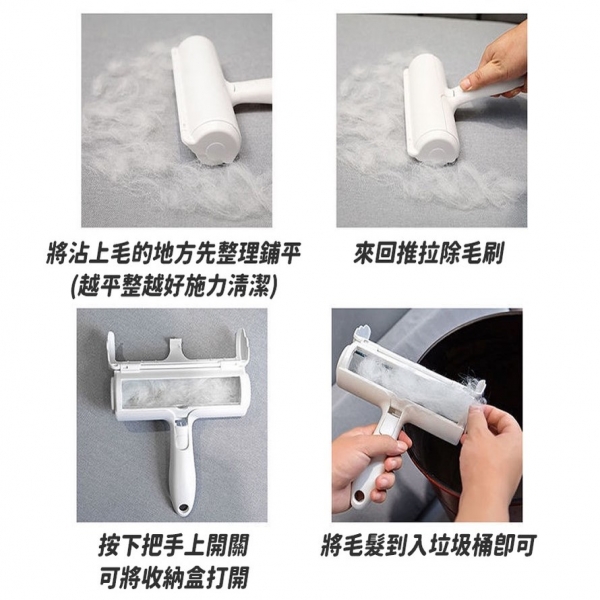 將沾上毛的地方先整理鋪平
(越平整越好施力清潔)

來回推拉除毛刷

按下把手上開關
可將收納盒打開

將毛髮到入垃圾桶即可